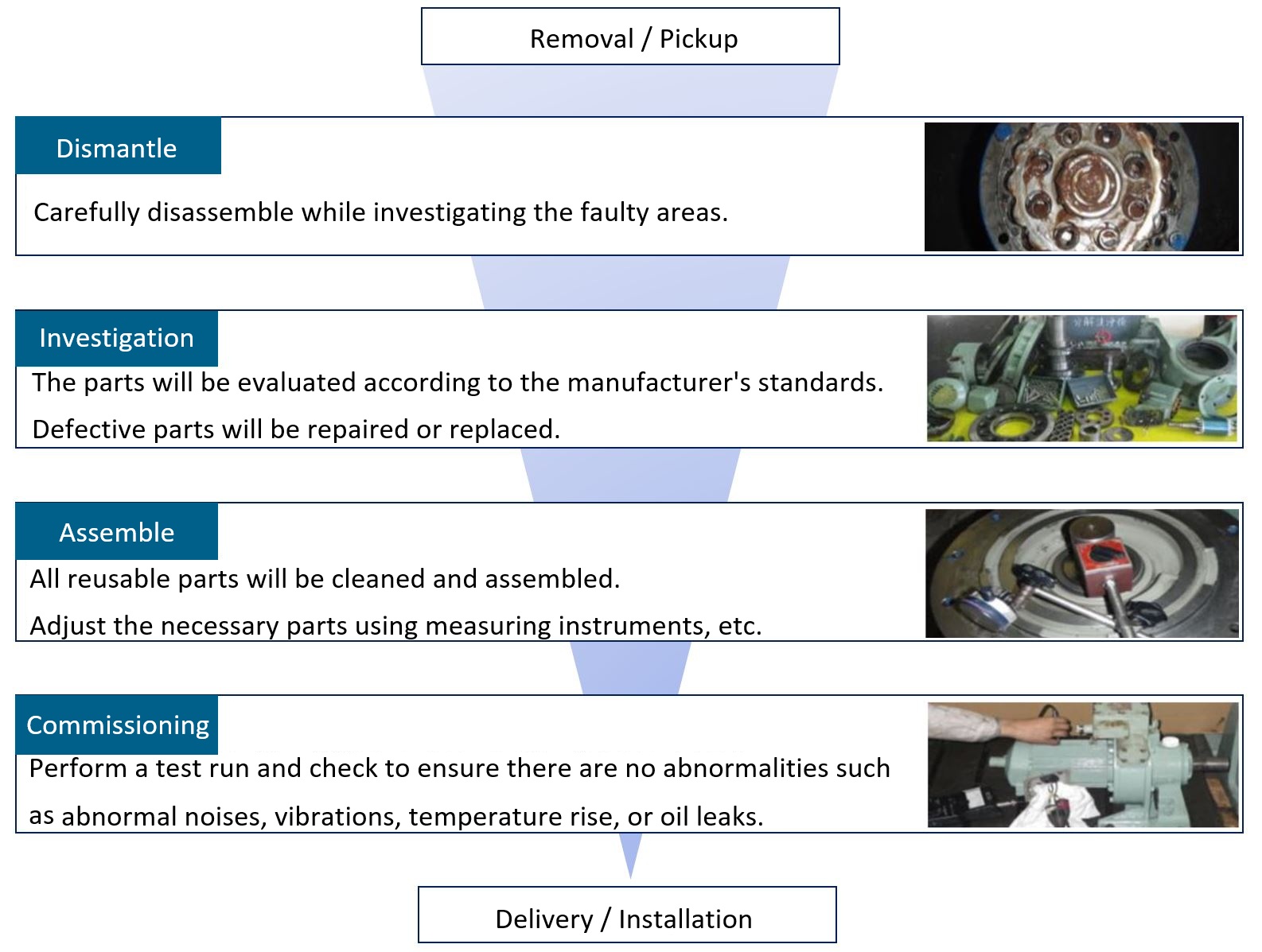 Removal / Pickup

Dismantle

Carefully disassemble while investigating the faulty areas.

Investigation

The parts will be evaluated according to the manufacturer's standards.

Defective parts will be repaired or replaced.

Assemble

All reusable parts will be cleaned and assembled.

Adjust the necessary parts using measuring instruments, etc.

Commissioning

Perform a test run and check to ensure there are no abnormalities such as abnormal noises, vibrations, temperature rise, or oil leaks.

Delivery / Installation